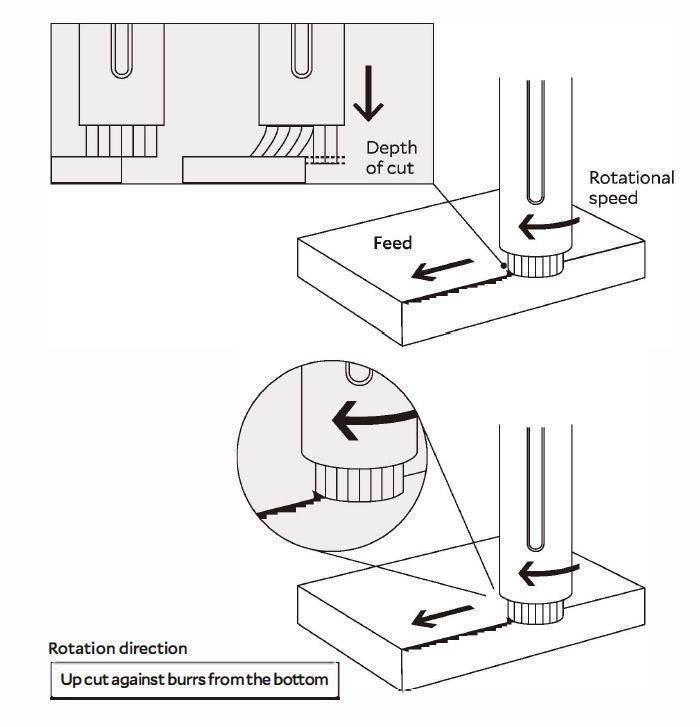 Depth of cut

Rotational speed

Feed

Rotation direction

Up cut against burrs from the bottom